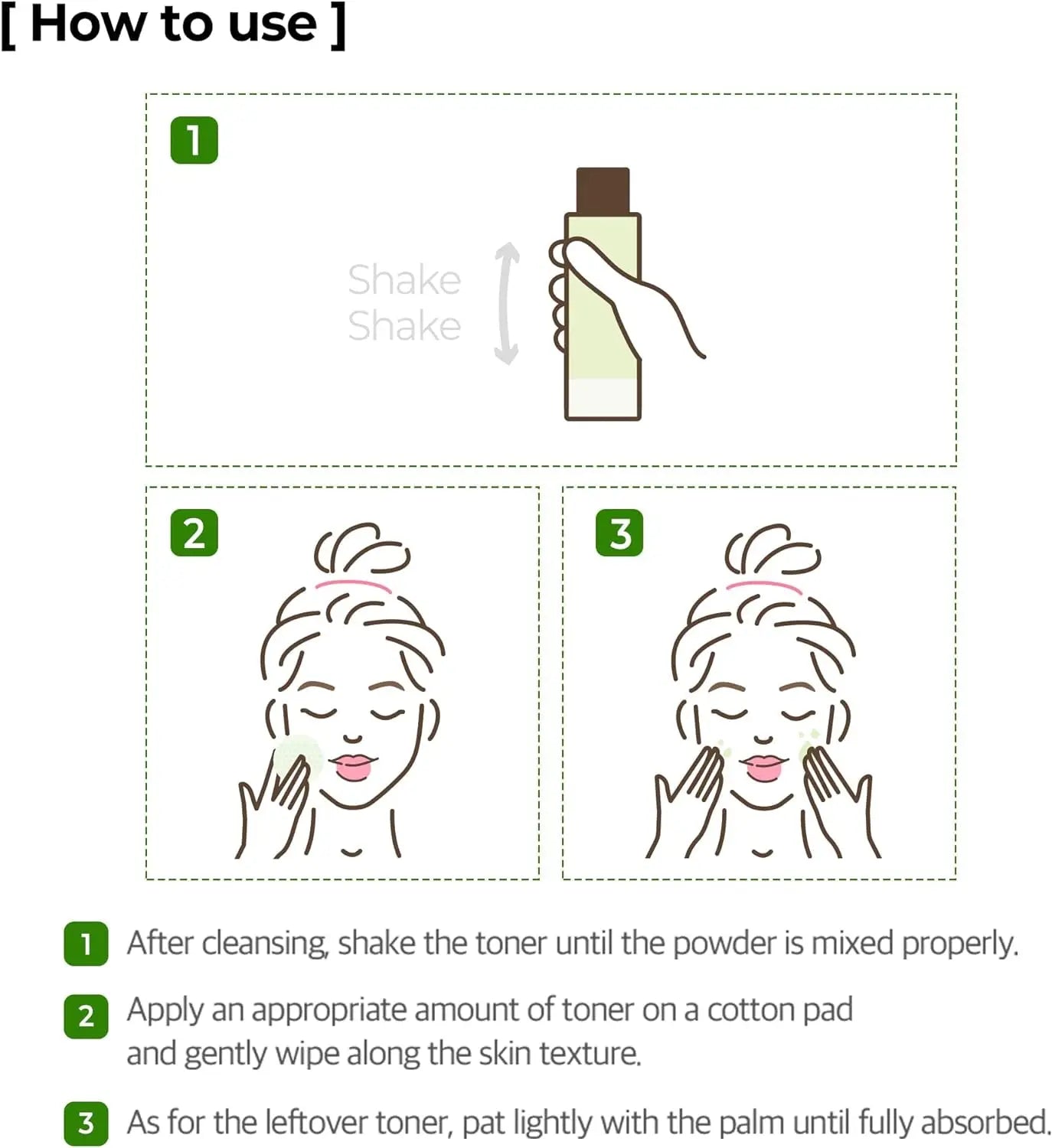 [ How to use ]

1

Shake
Shake

2

3

1 After cleansing, shake the toner until the powder is mixed properly.

2 Apply an appropriate amount of toner on a cotton pad and gently wipe along the skin texture.

3 As for the leftover toner, pat lightly with the palm until fully absorbed.