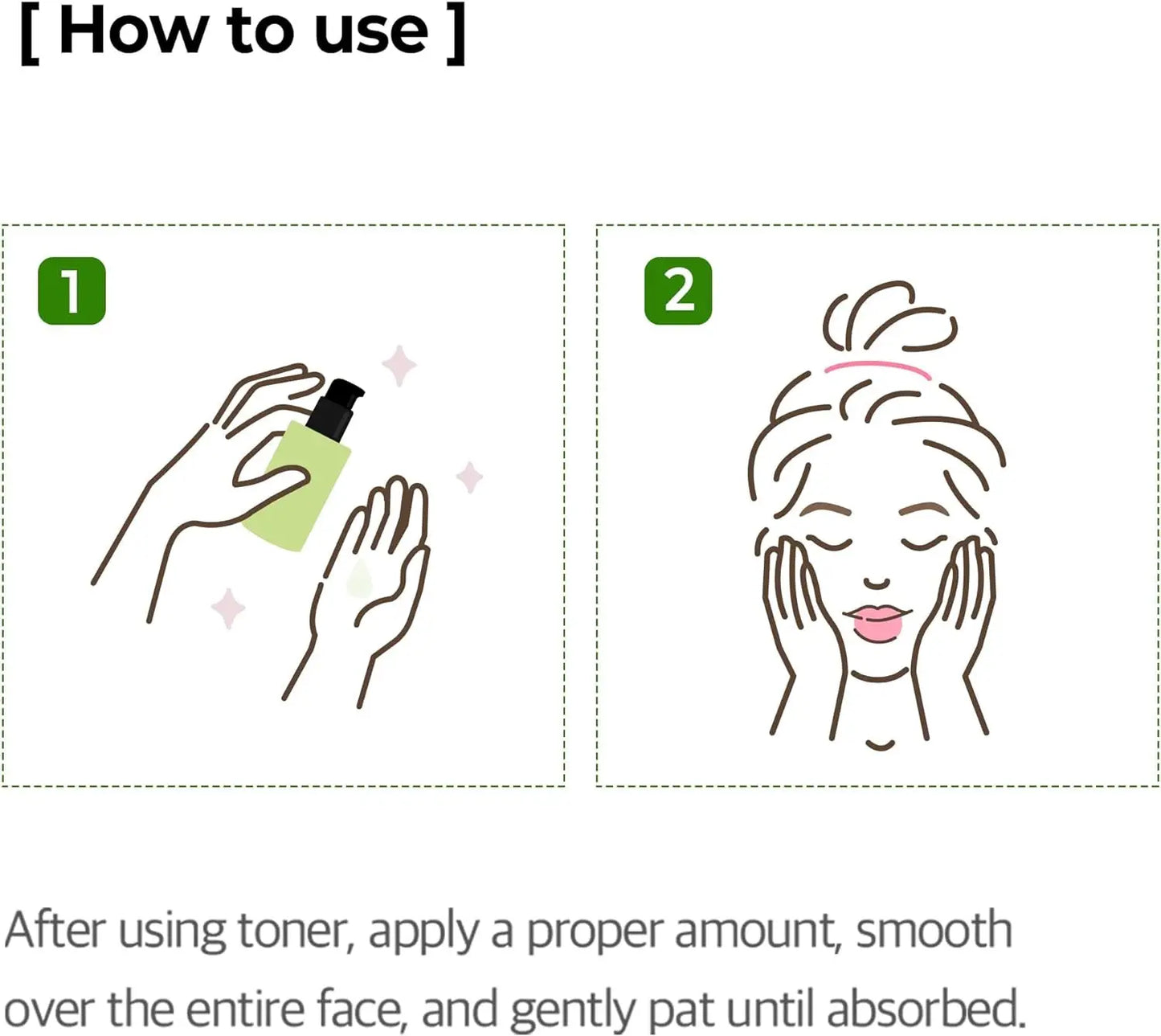 [ How to use ]

1

2

After using toner, apply a proper amount, smooth over the entire face, and gently pat until absorbed.