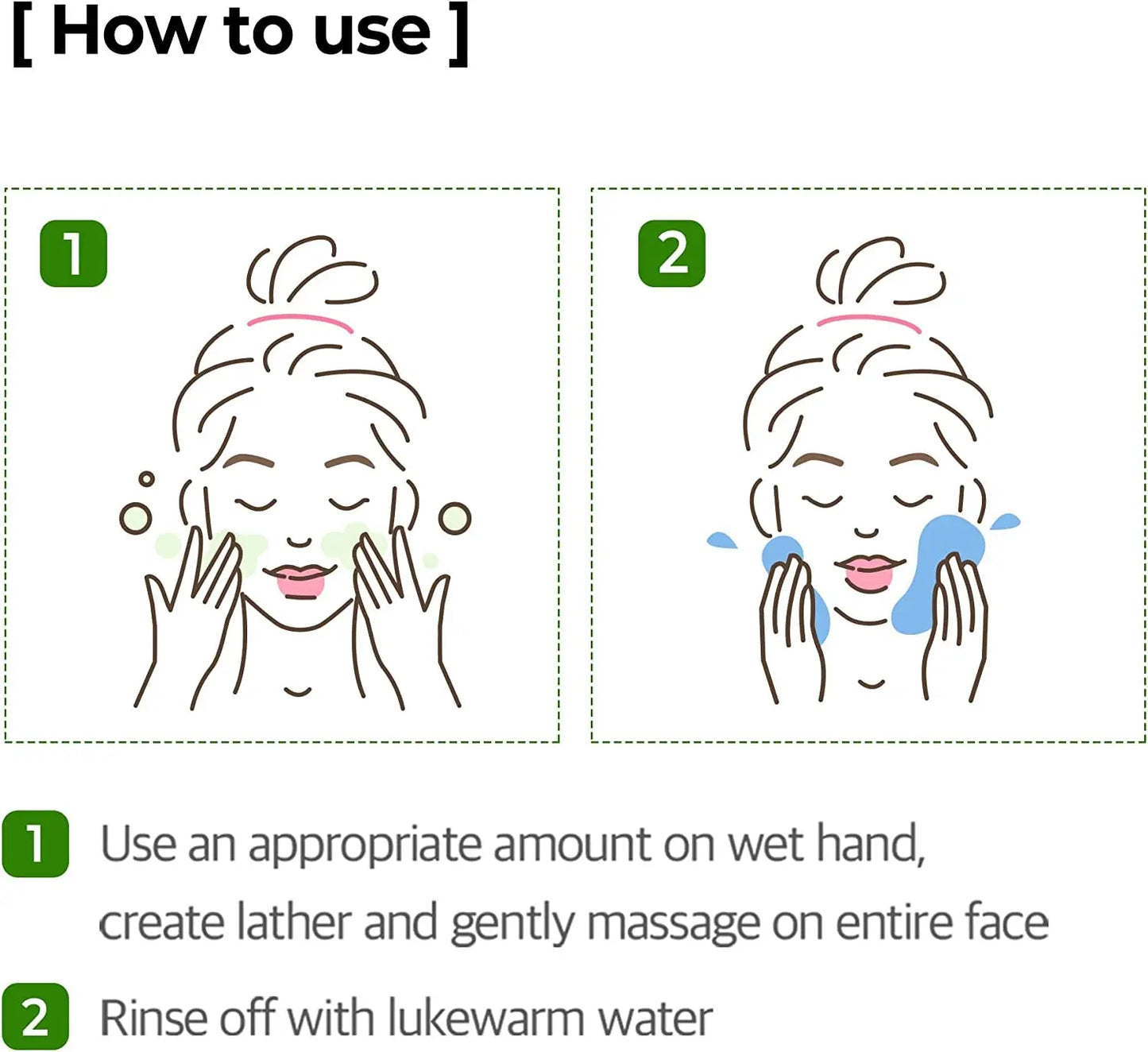 [ How to use ]

1

2

1 Use an appropriate amount on wet hand, create lather and gently massage on entire face

2 Rinse off with lukewarm water