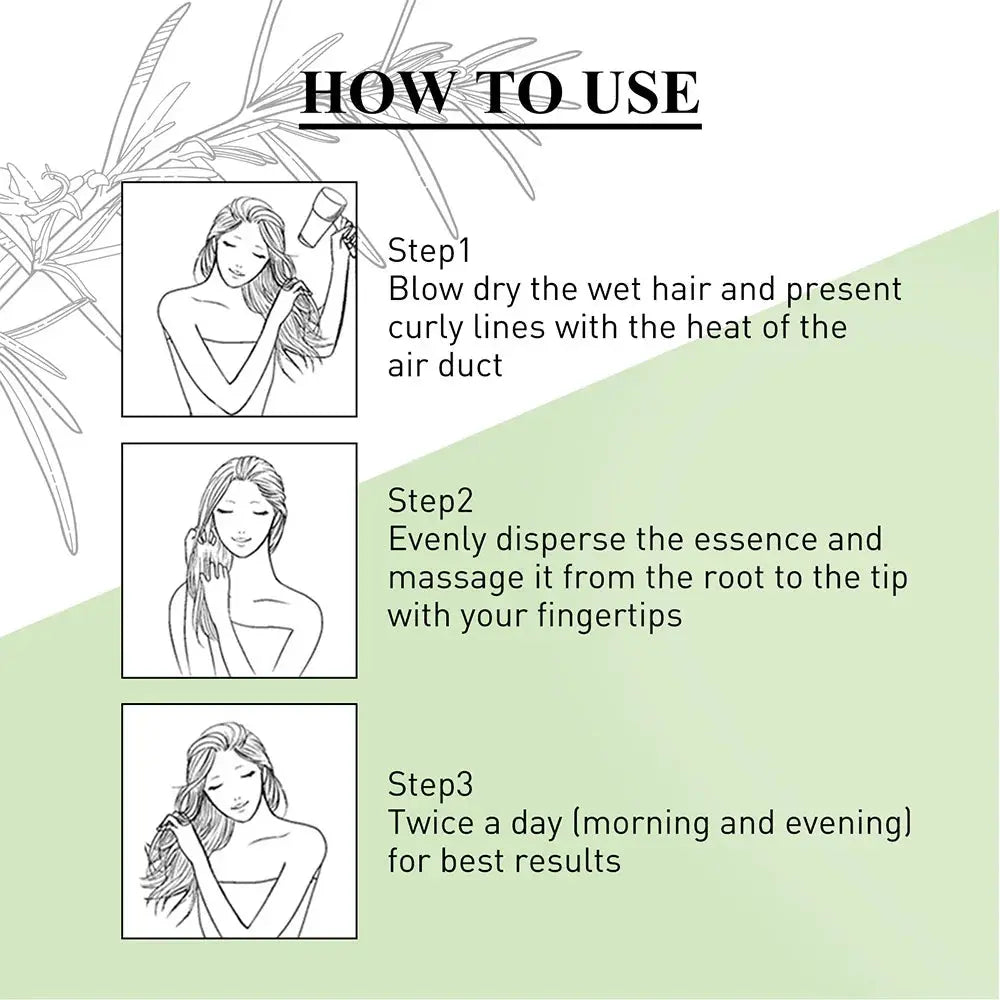 HOW TO USE

Step1
Blow dry the wet hair and present curly lines with the heat of the air duct

Step2
Evenly disperse the essence and massage it from the root to the tip with your fingertips

Step3
Twice a day (morning and evening) for best results