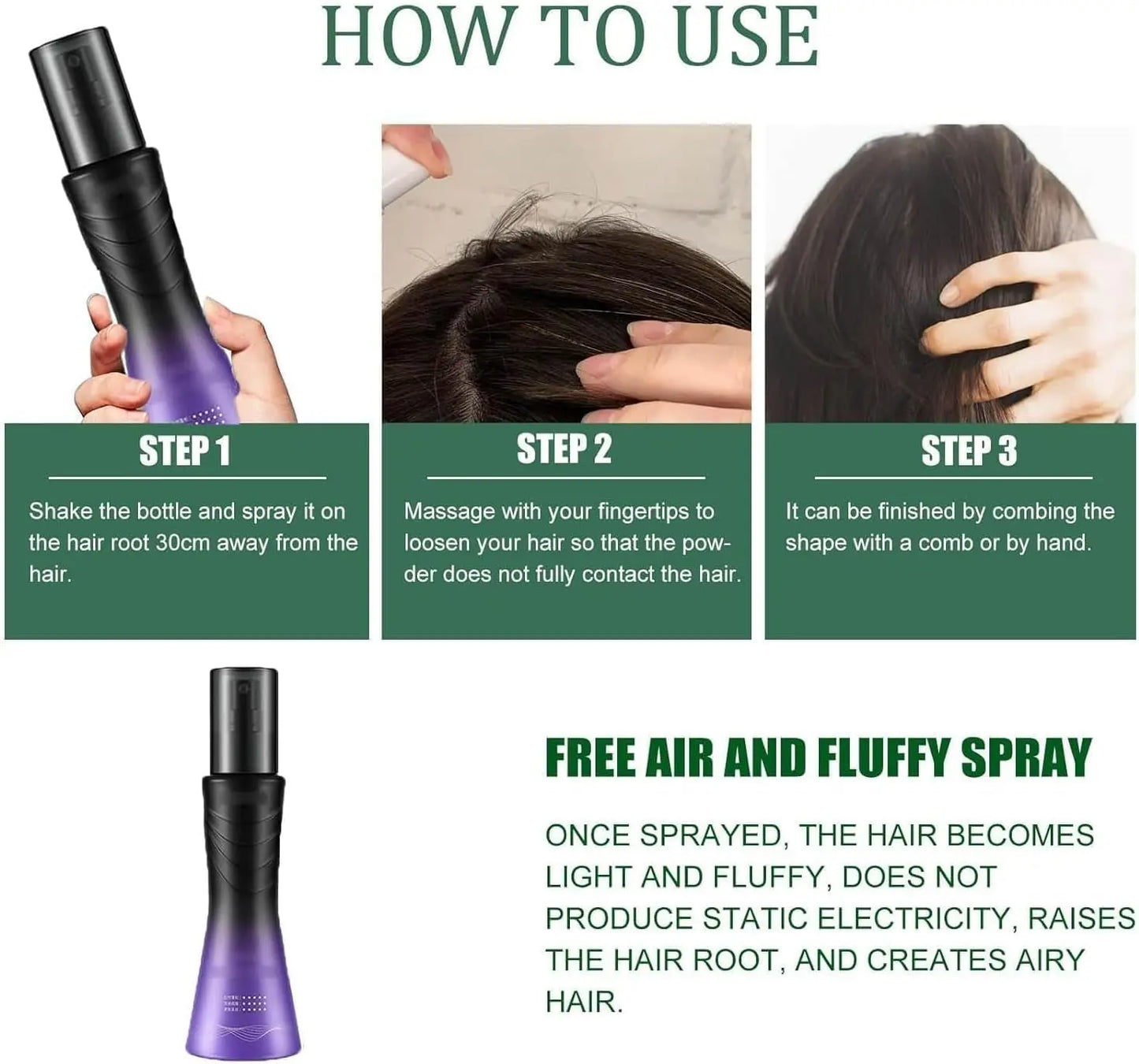 HOW TO USE

STEP 1

Shake the bottle and spray it on the hair root 30cm away from the hair.

STEP 2

Massage with your fingertips to loosen your hair so that the powder does not fully contact the hair.

STEP 3

It can be finished by combing the shape with a comb or by hand.

FREE AIR AND FLUFFY SPRAY

ONCE SPRAYED, THE HAIR BECOMES LIGHT AND FLUFFY, DOES NOT PRODUCE STATIC ELECTRICITY, RAISES THE HAIR ROOT, AND CREATES AIRY HAIR.